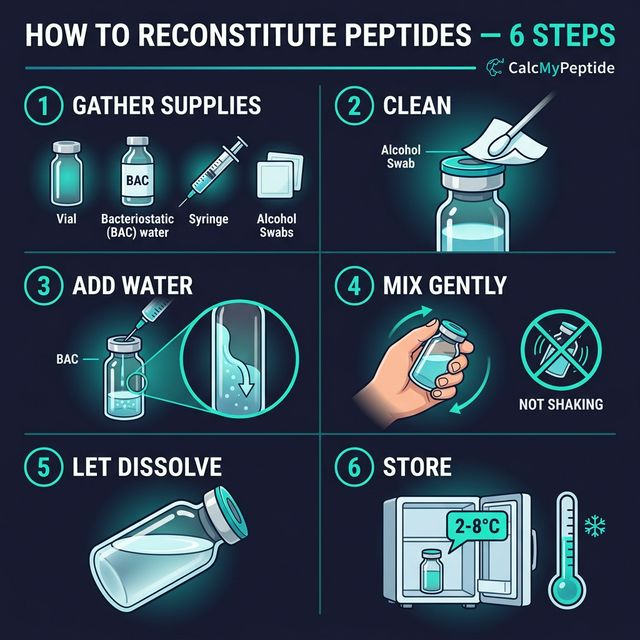 HOW TO RECONSTITUTE PEPTIDES — 6 STEPS

CalcMyPeptide

1 GATHER SUPPLIES

BAC

Vial

Bacteriostatic (BAC) water

Syringe

Alcohol Swabs

2 CLEAN

Alcohol Swab

3 ADD WATER

BAC

4 MIX GENTLY

NOT SHAKING

5 LET DISSOLVE

6 STORE

2-8°C